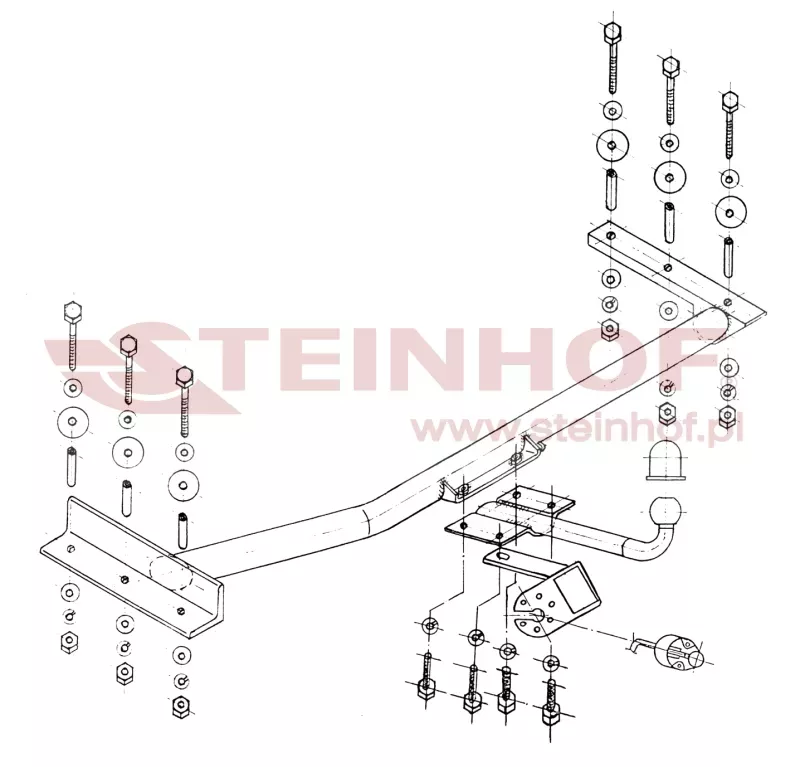 STEINHOF
www.steinhof.pl