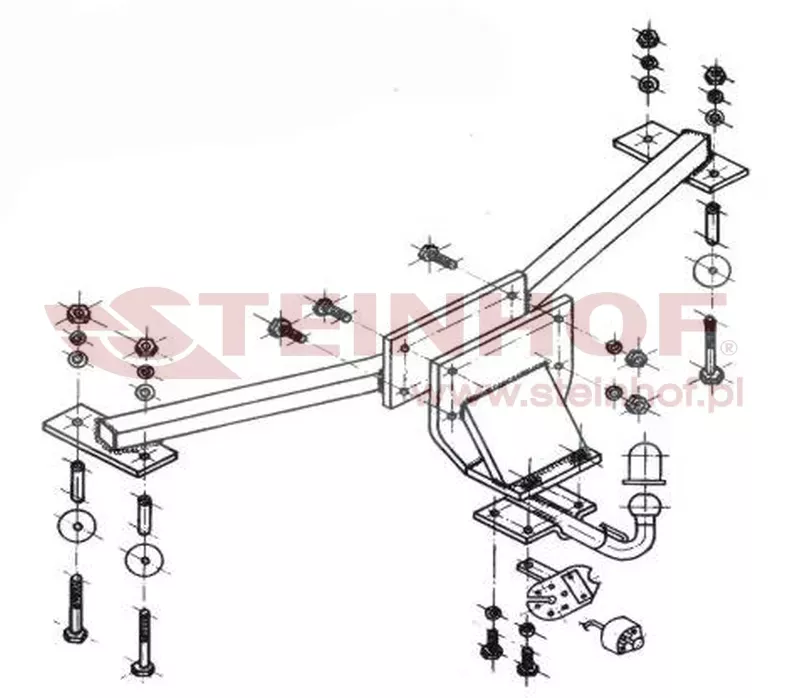 STEINHOF®
www.steinhof.pl