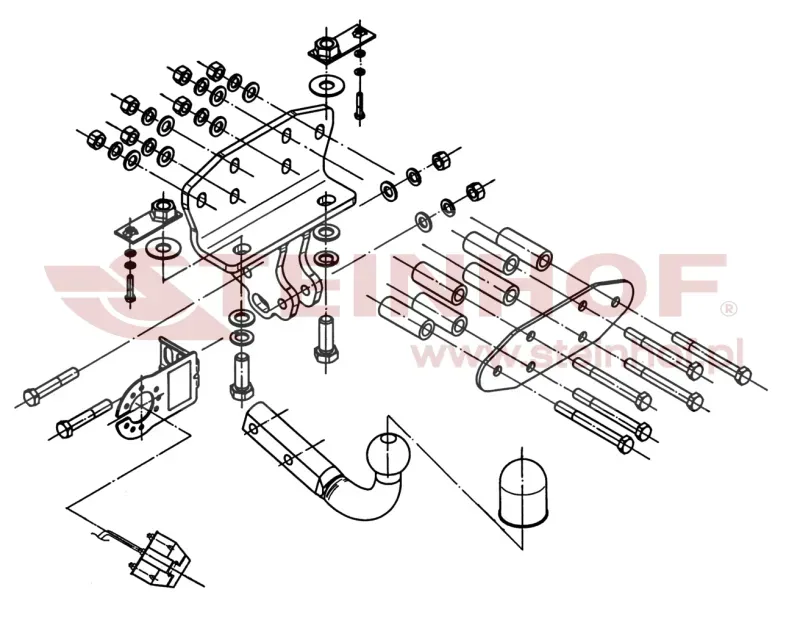 STEINHOF®
www.steinhof.pl